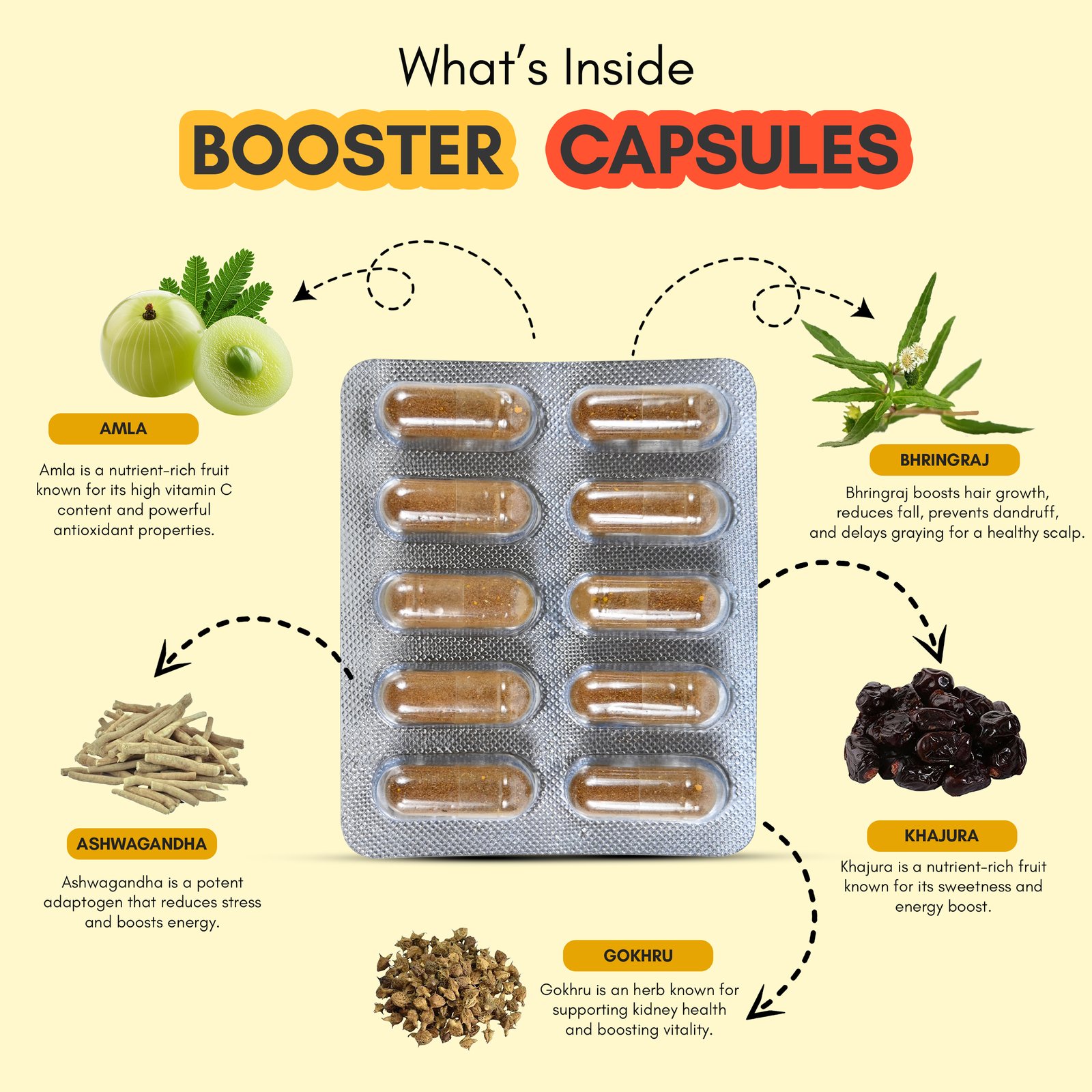 What's Inside

BOOSTER CAPSULES

AMLA

Amla is a nutrient-rich fruit known for its high vitamin C content and powerful antioxidant properties.

BHRINGRAJ

Bhringraj boosts hair growth, reduces fall, prevents dandruff, and delays graying for a healthy scalp.

ASHWAGANDHA

Ashwagandha is a potent adaptogen that reduces stress and boosts energy.

KHAJURA

Khajura is a nutrient-rich fruit known for its sweetness and energy boost.

GOKHRU

Gokhru is an herb known for supporting kidney health and boosting vitality.